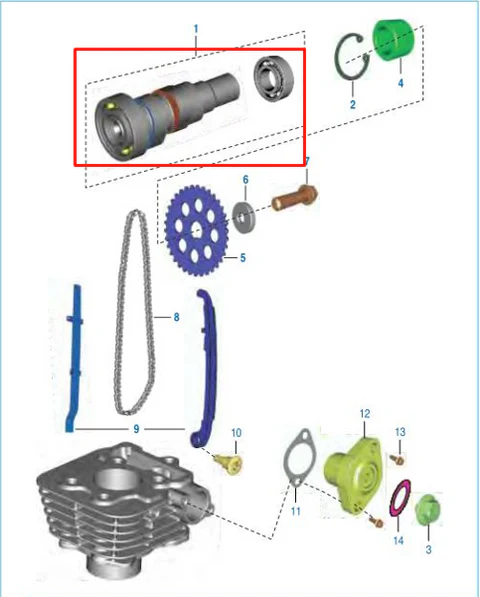 1
2
4
7
6
5
8
9
10
12
13
11
14
3